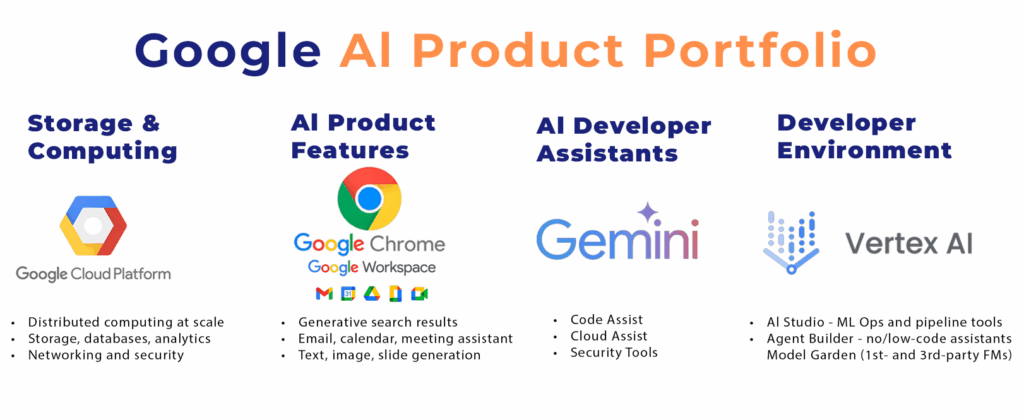 Google AI Product Portfolio

Storage & Computing

Google Cloud Platform

- Distributed computing at scale
- Storage, databases, analytics
- Networking and security

AI Product Features

Google Chrome
Google Workspace

- Generative search results
- Email, calendar, meeting assistant
- Text, image, slide generation

AI Developer Assistants

Gemini

- Code Assist
- Cloud Assist
- Security Tools

Developer Environment

Vertex AI

- AI Studio - ML Ops and pipeline tools
- Agent Builder - no/low-code assistants Model Garden (1st- and 3rd-party FMs)